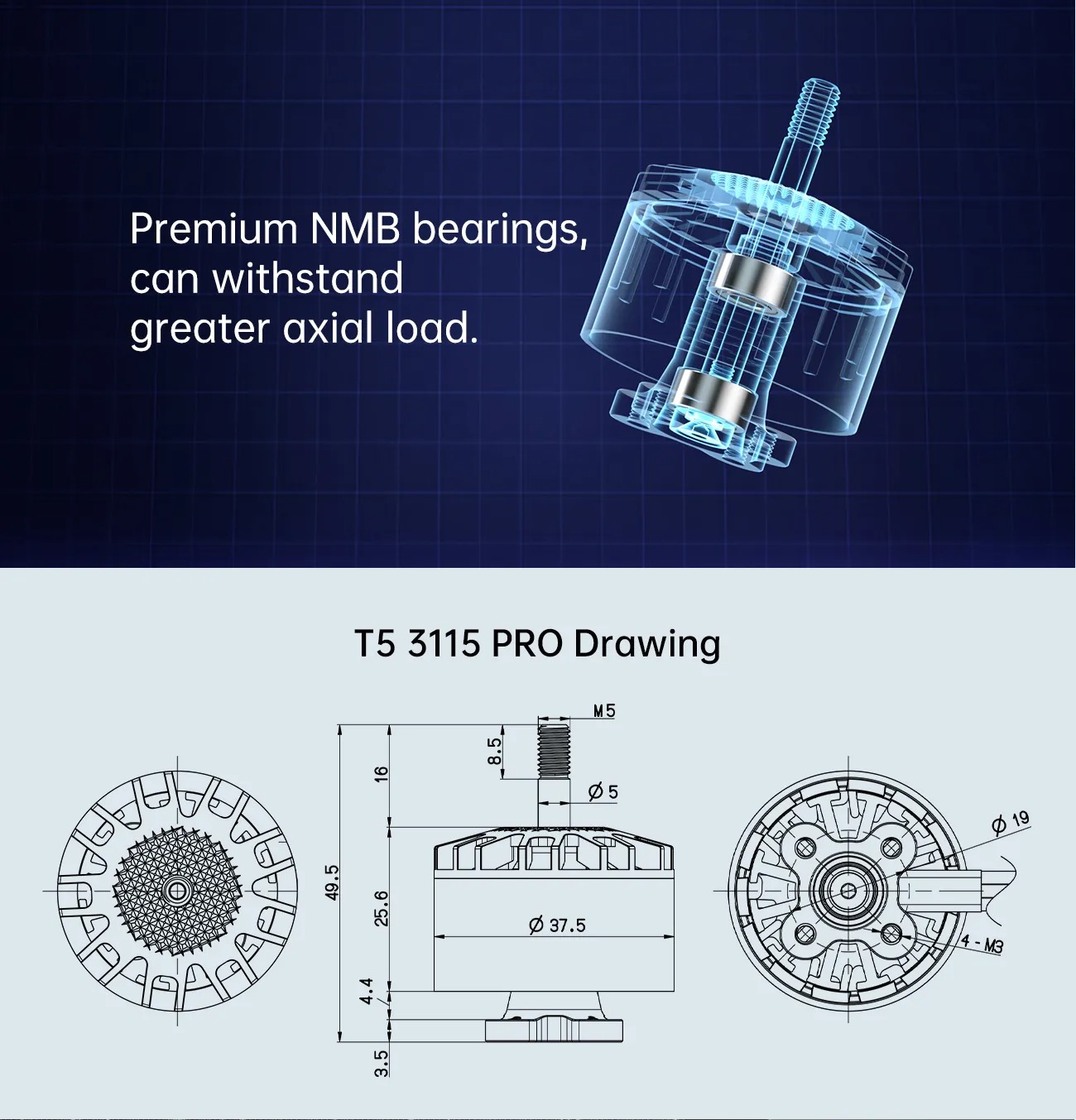 Premium NMB bearings, can withstand greater axial load.

T5 3115 PRO Drawing

M5
8.5
16
Ø 5
49.5
25.6
Ø 37.5
4.4
3.5
Ø 19
4 - M3